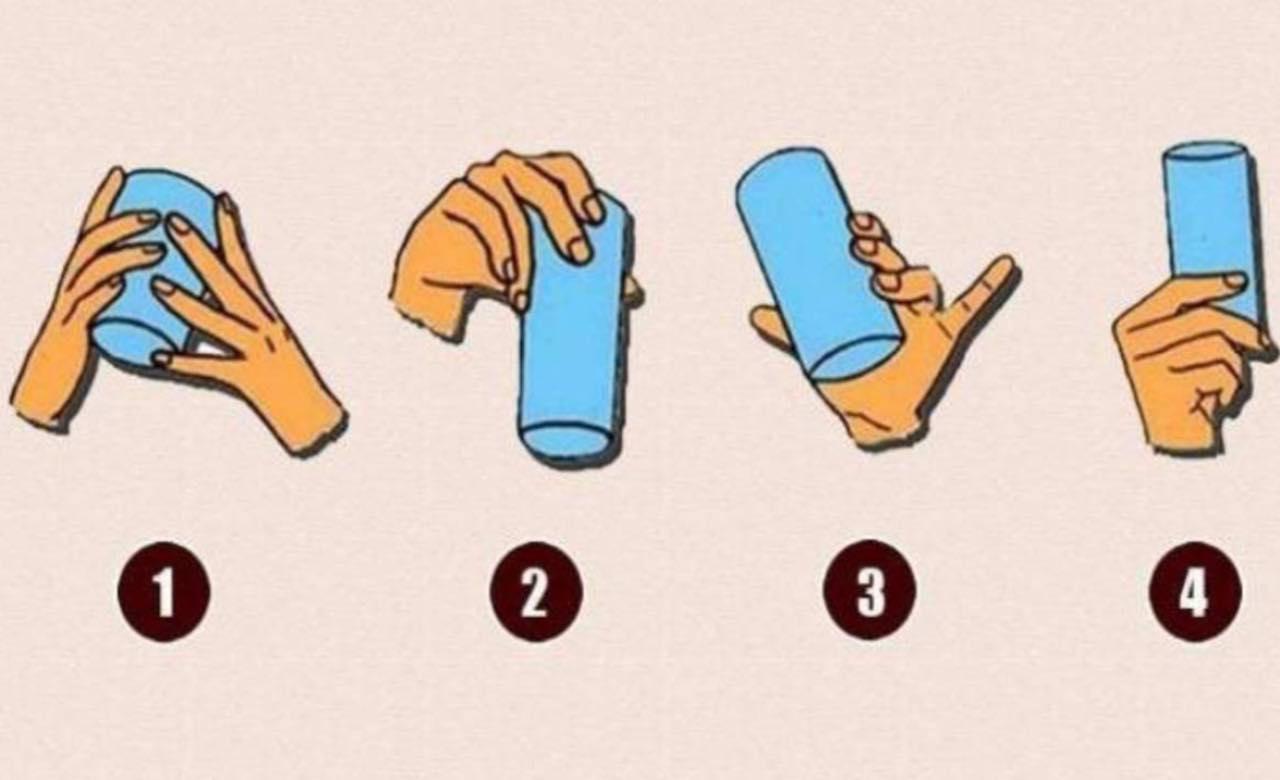 1

2

3

4