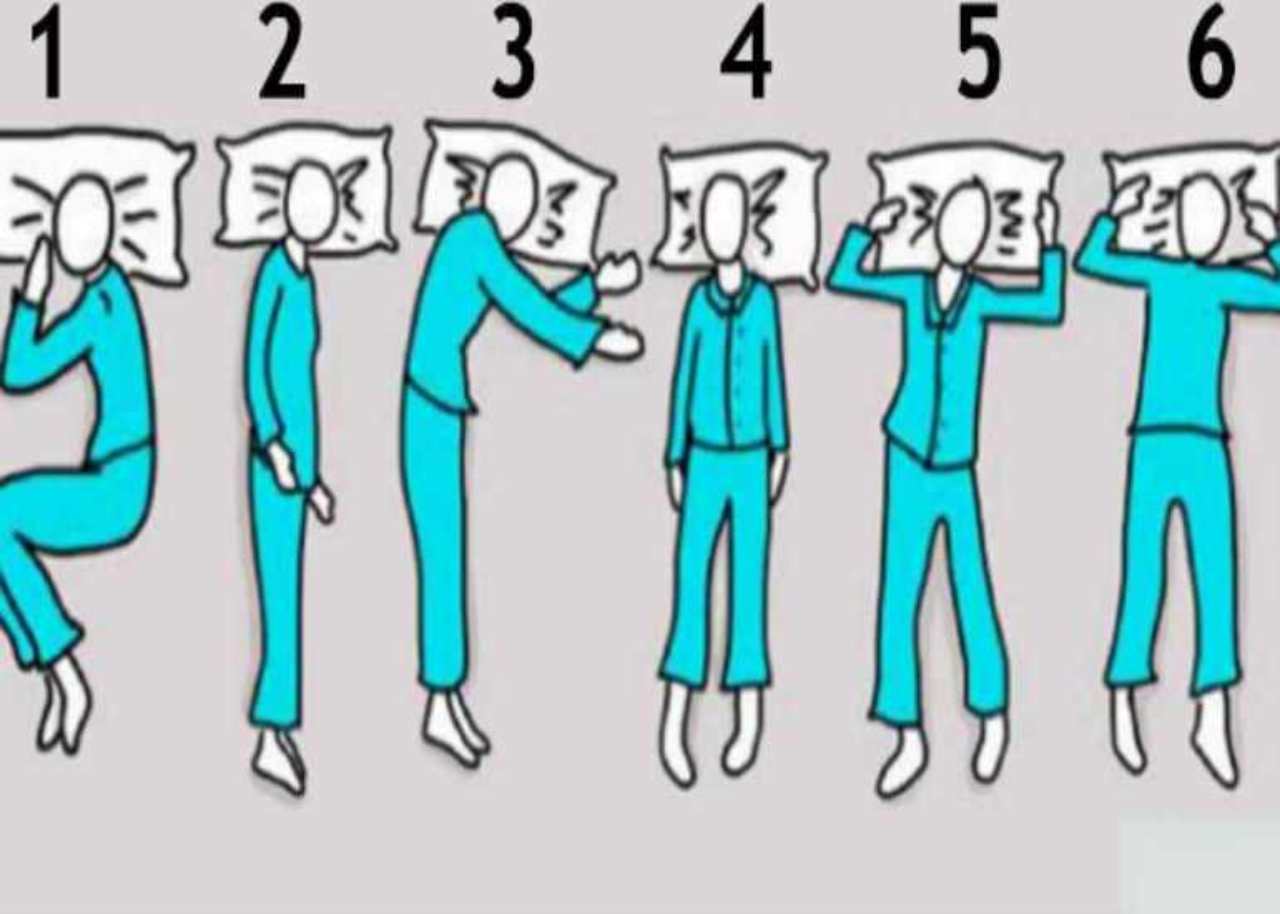 1 2 3 4 5 6